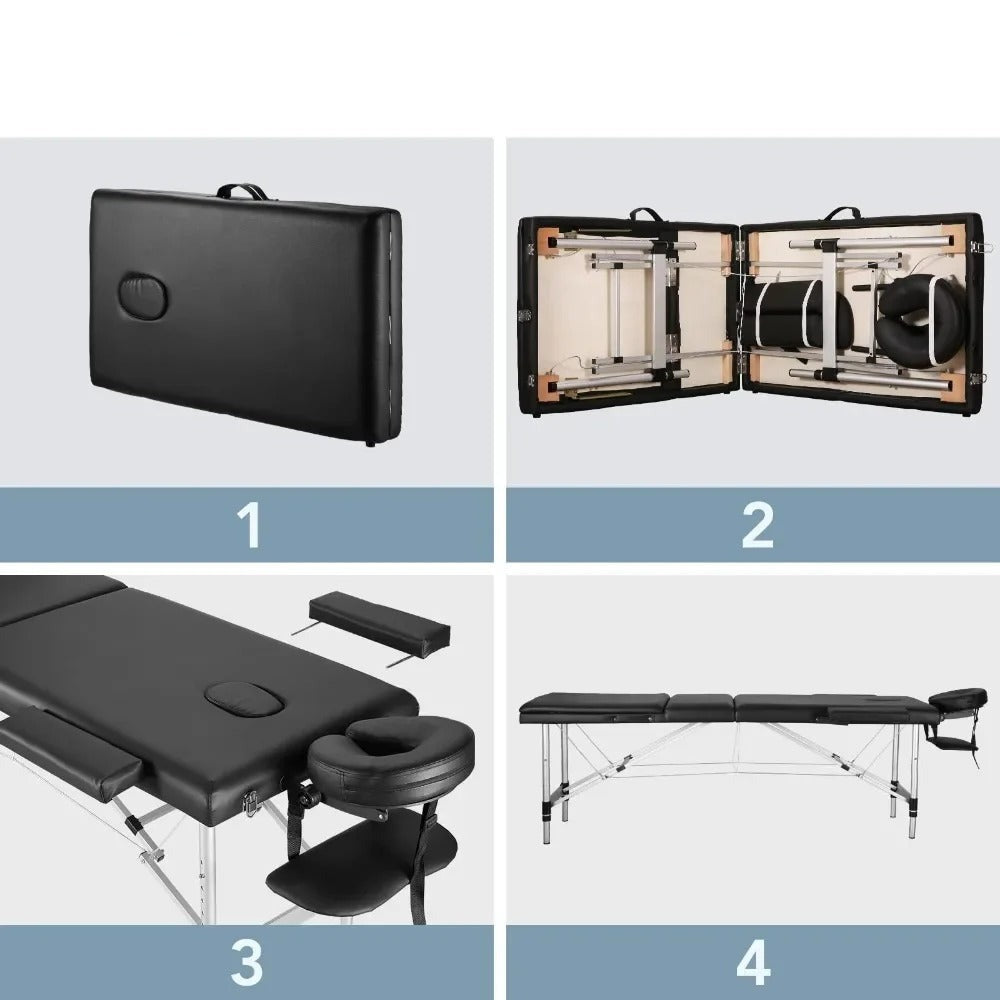 1

2

3

4