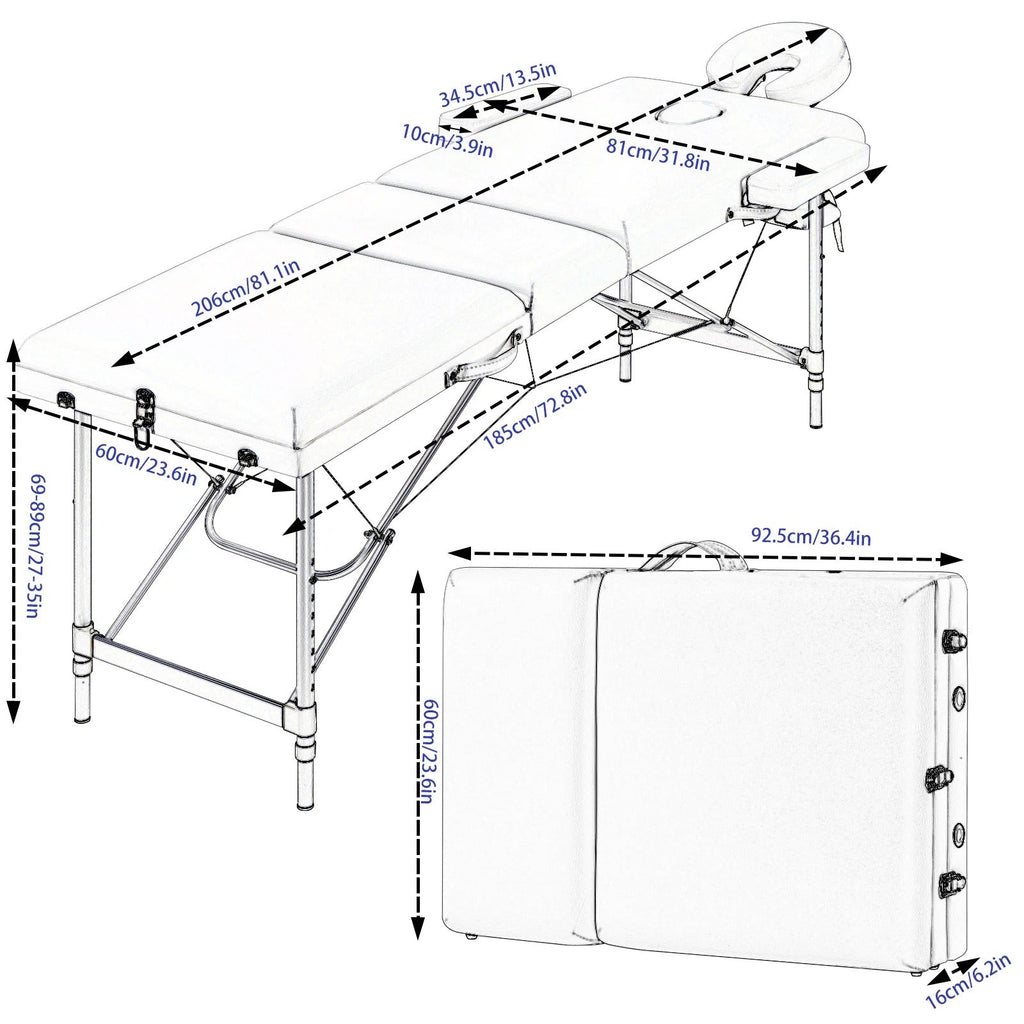 34.5cm/13.5in
10cm/3.9in
81cm/31.8in
206cm/81.1in
185cm/72.8in
60cm/23.6in
69-89cm/27-35in
92.5cm/36.4in
60cm/23.6in
16cm/6.2in